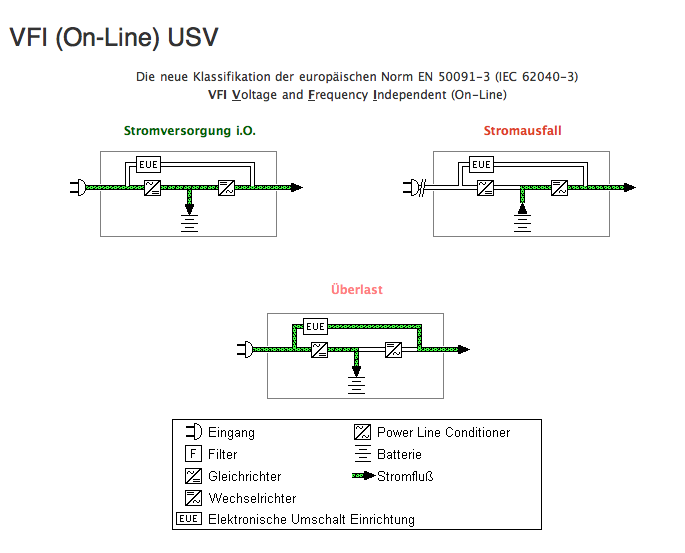 VFI (On-Line) USV

Die neue Klassifikation der europäischen Norm EN 50091-3 (IEC 62040-3)
VFI Voltage and Frequency Independent (On-Line)

Stromversorgung i.O.

EUE

Stromausfall

EUE

Überlast

EUE

Eingang
F Filter
Gleichrichter
Wechselrichter
EUE Elektronische Umschalt Einrichtung
Power Line Conditioner
Batterie
Stromfluß